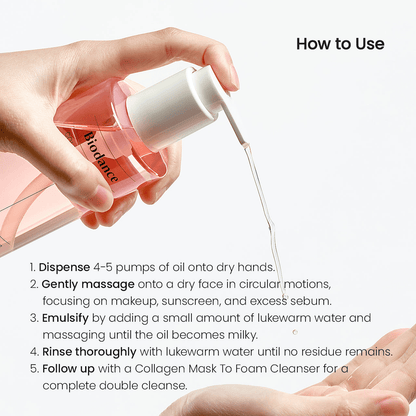 How to Use

Biodance

1. Dispense 4-5 pumps of oil onto dry hands.
2. Gently massage onto a dry face in circular motions, focusing on makeup, sunscreen, and excess sebum.
3. Emulsify by adding a small amount of lukewarm water and massaging until the oil becomes milky.
4. Rinse thoroughly with lukewarm water until no residue remains.
5. Follow up with a Collagen Mask To Foam Cleanser for a complete double cleanse.